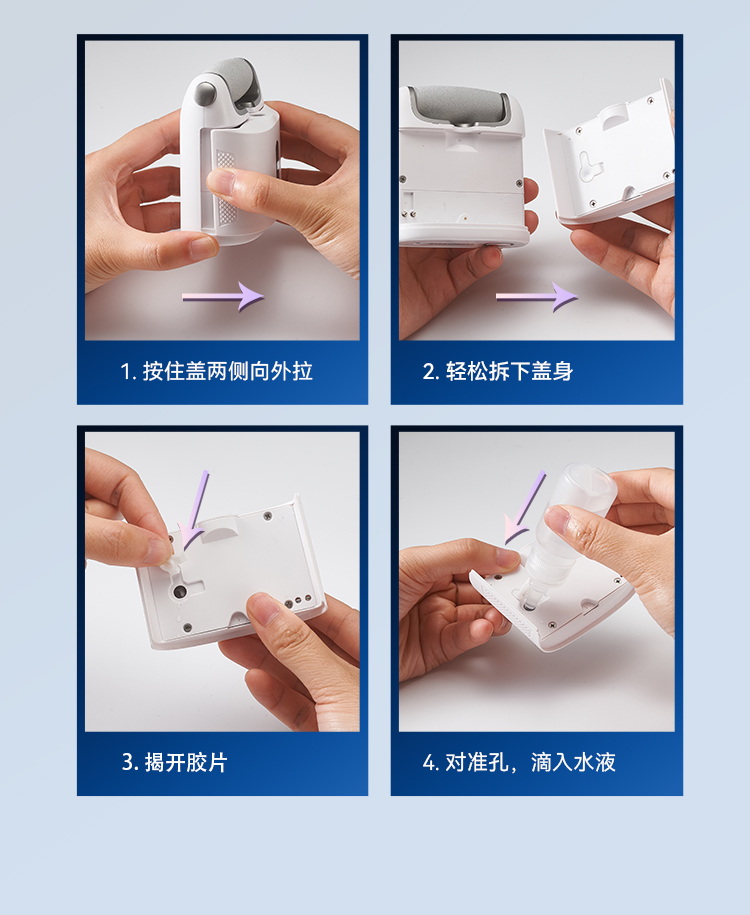 1. 按住盖两侧向外拉

2. 轻松拆下盖身

3. 揭开胶片

4. 对准孔，滴入水液