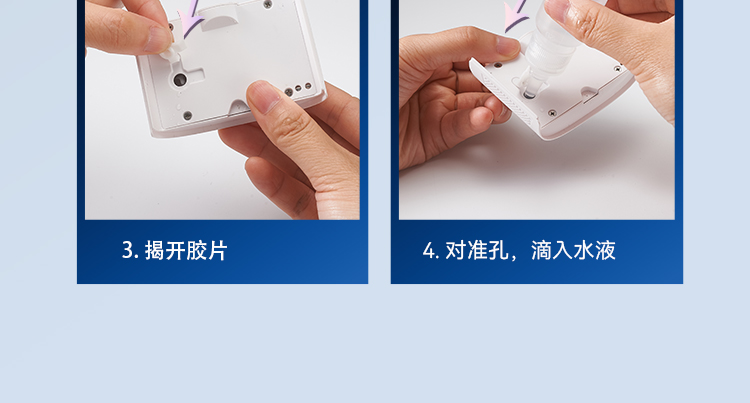 3. 揭开胶片

4. 对准孔，滴入水液